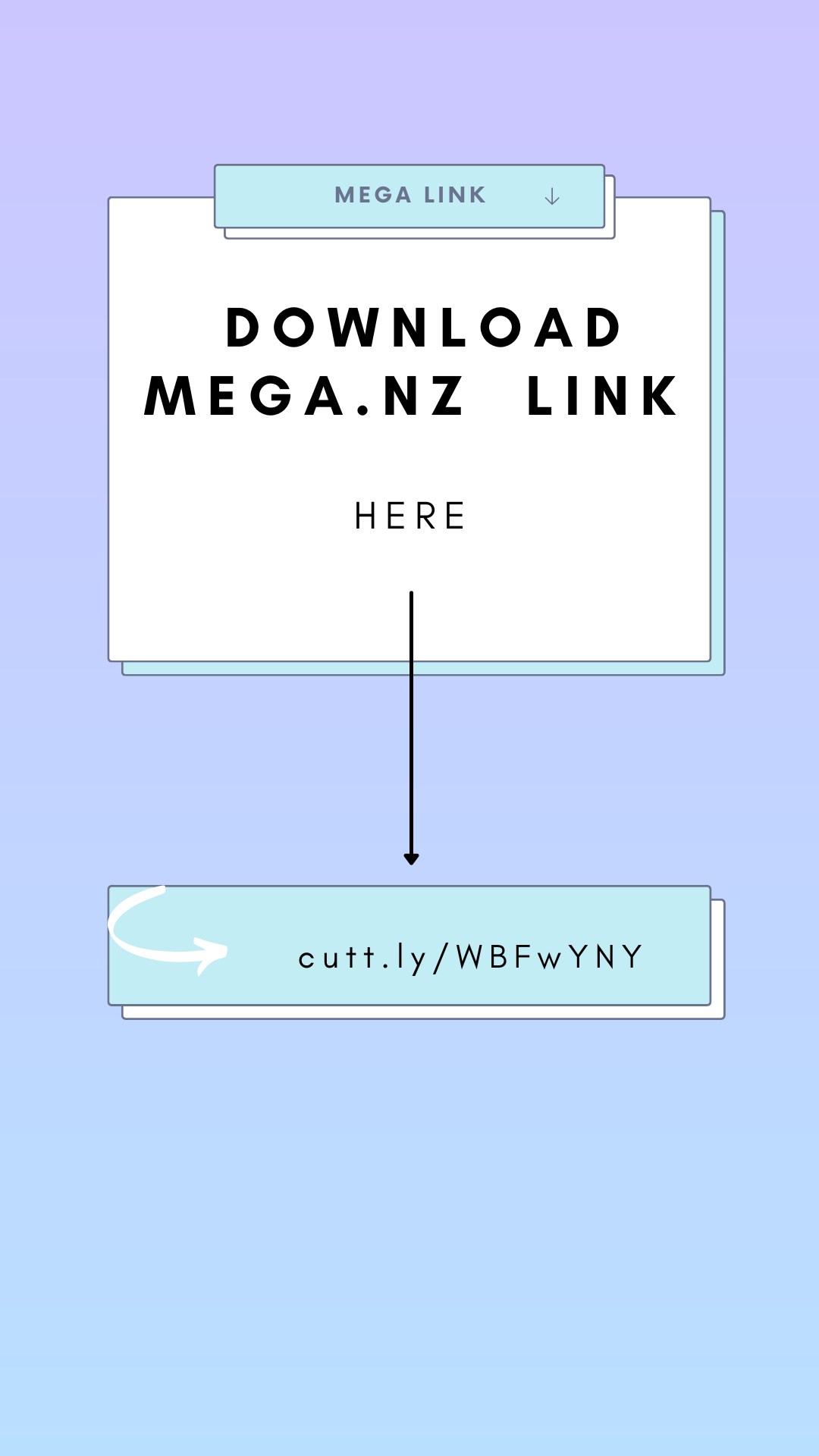 MEGA LINK ↓

DOWNLOAD MEGA.NZ LINK

HERE

cutt.ly/WBFwYNY